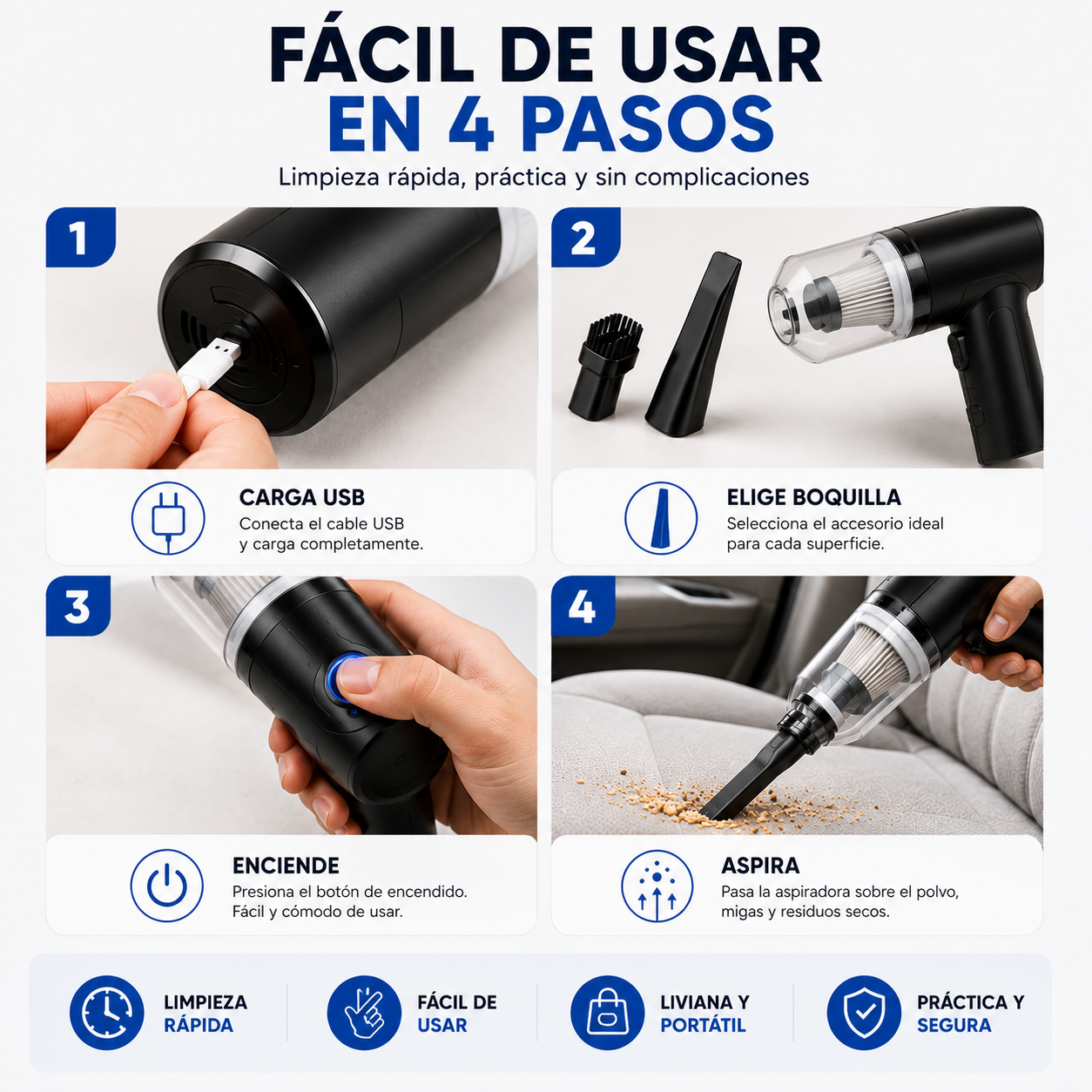 FÁCIL DE USAR
EN 4 PASOS
Limpieza rápida, práctica y sin complicaciones

1

CARGA USB
Conecta el cable USB y carga completamente.

2

ELIGE BOQUILLA
Selecciona el accesorio ideal para cada superficie.

3

ENCIENDE
Presiona el botón de encendido. Fácil y cómodo de usar.

4

ASPIRA
Pasa la aspiradora sobre el polvo, migas y residuos secos.

LIMPIEZA RÁPIDA

FÁCIL DE USAR

LIVIANA Y PORTÁTIL

PRÁCTICA Y SEGURA