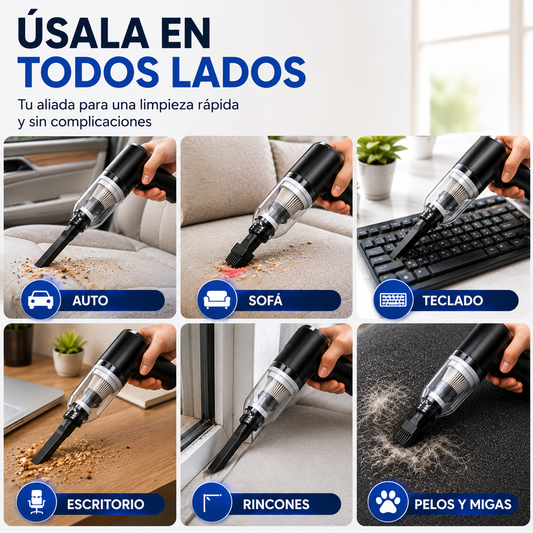 ÚSALA EN TODOS LADOS

Tu aliada para una limpieza rápida y sin complicaciones

AUTO

SOFÁ

TECLADO

ESCRITORIO

RINCONES

PELOS Y MIGAS